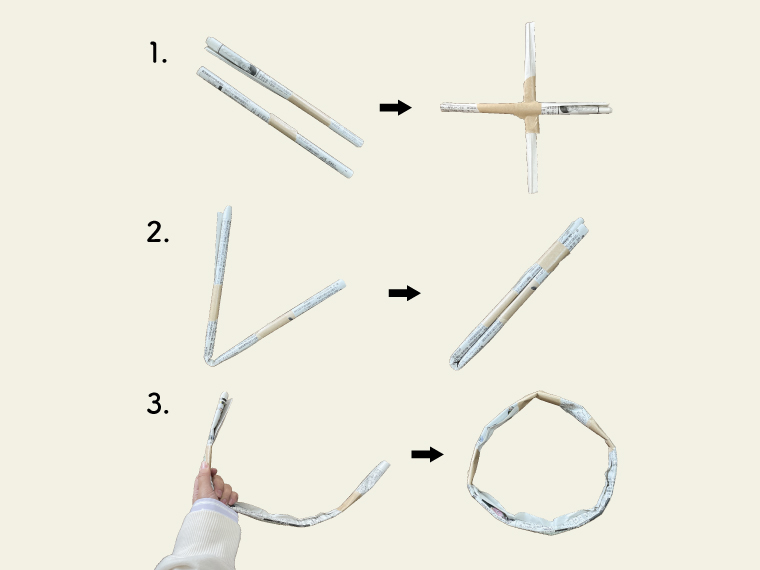 1.

2.

3.